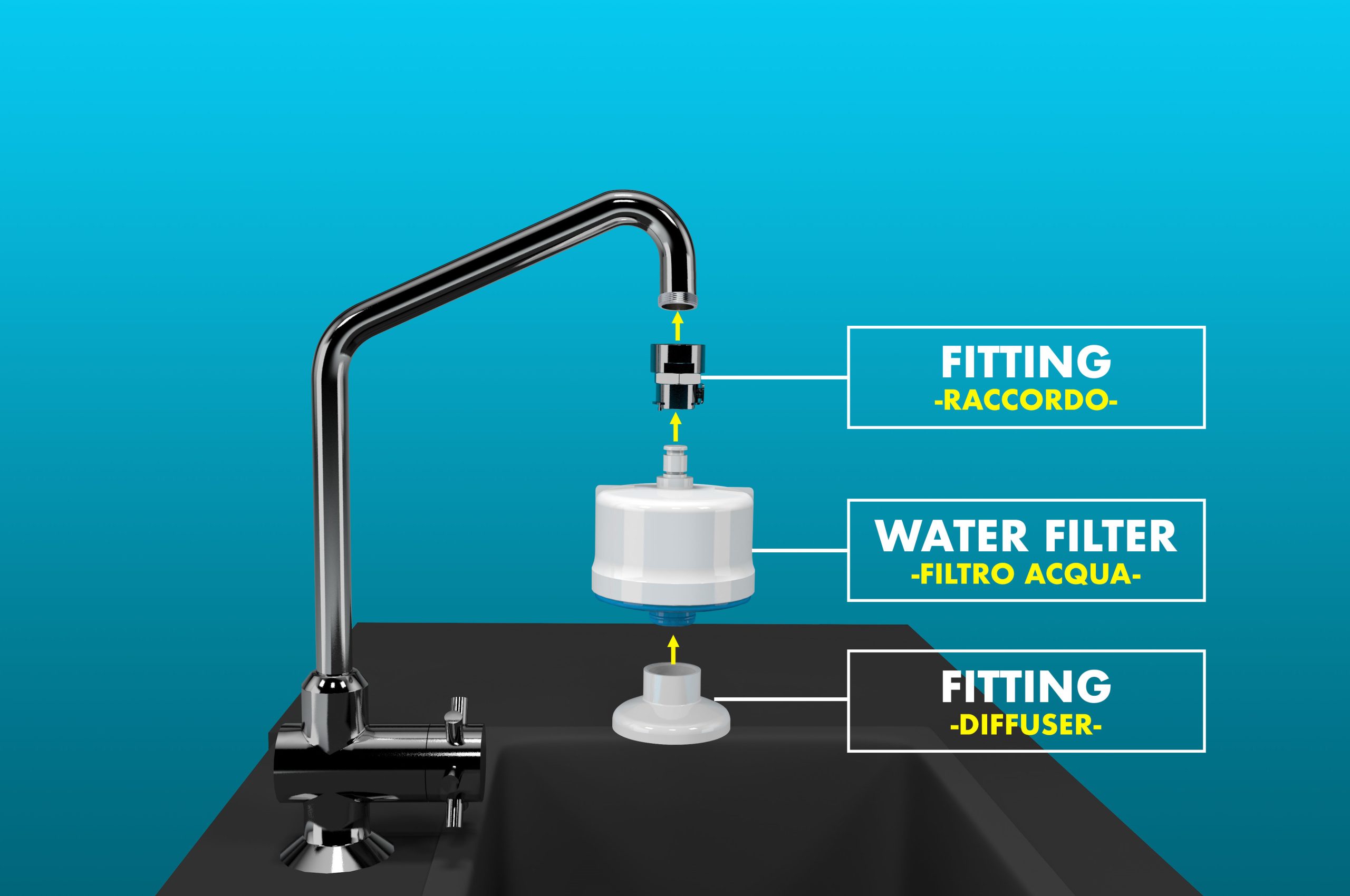 FITTING
-RACCORDO-

WATER FILTER
-FILTRO ACQUA-

FITTING
-DIFFUSER-